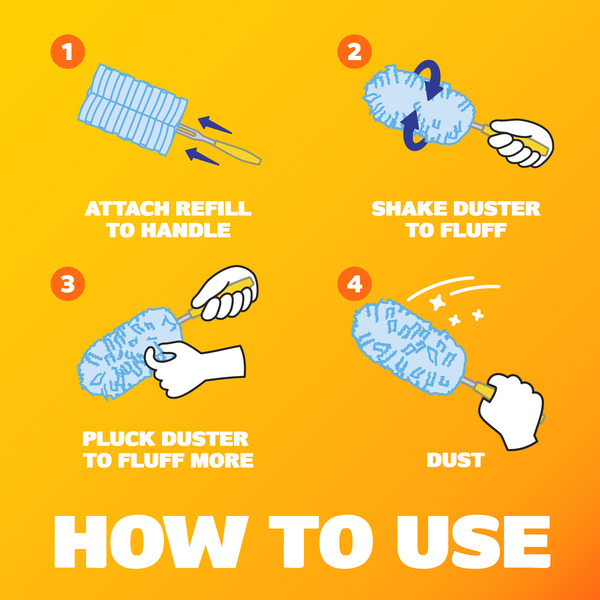 1

ATTACH REFILL TO HANDLE

2

SHAKE DUSTER TO FLUFF

3

PLUCK DUSTER TO FLUFF MORE

4

DUST

HOW TO USE